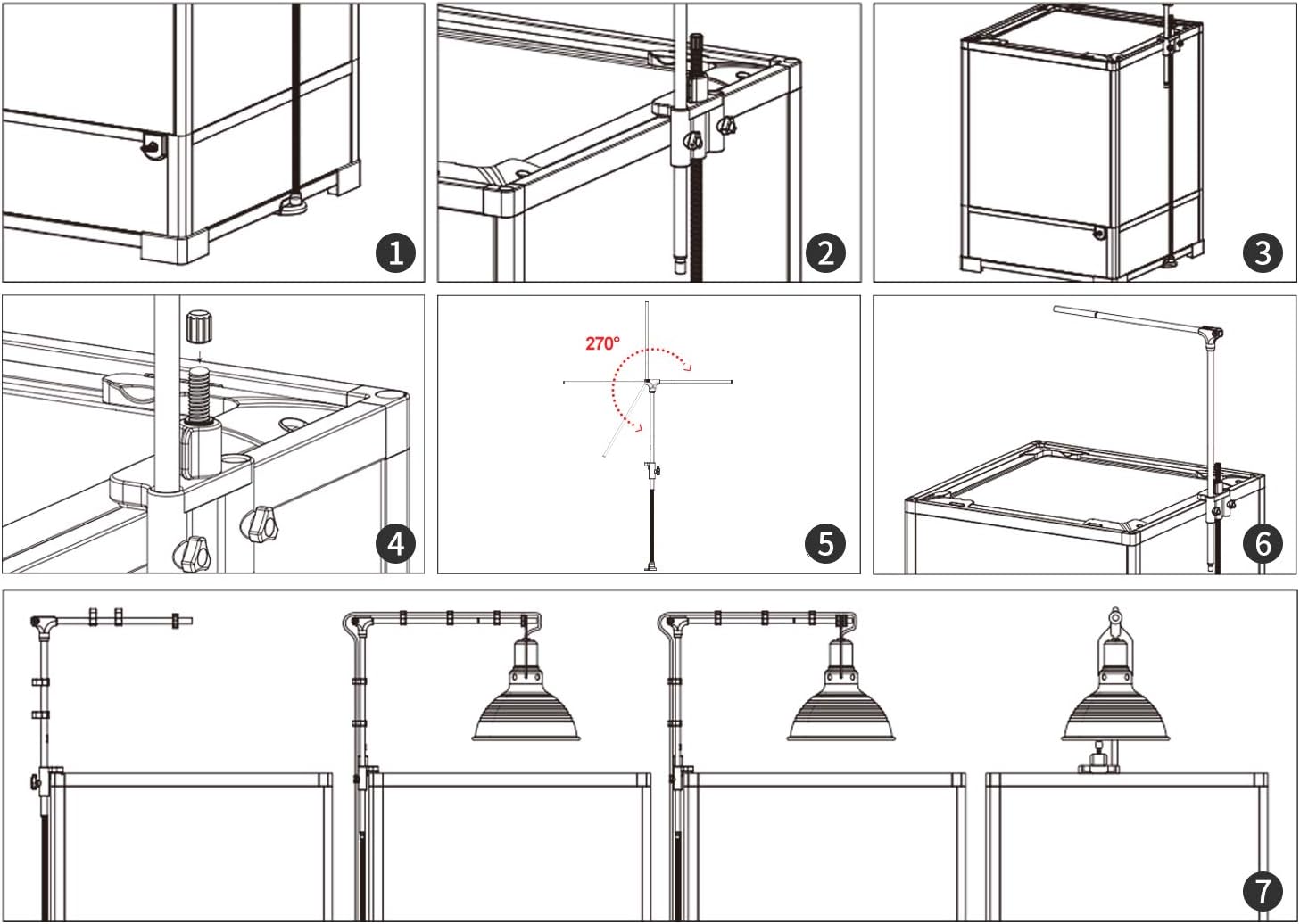 1

2

3

4

270°

5

6

7