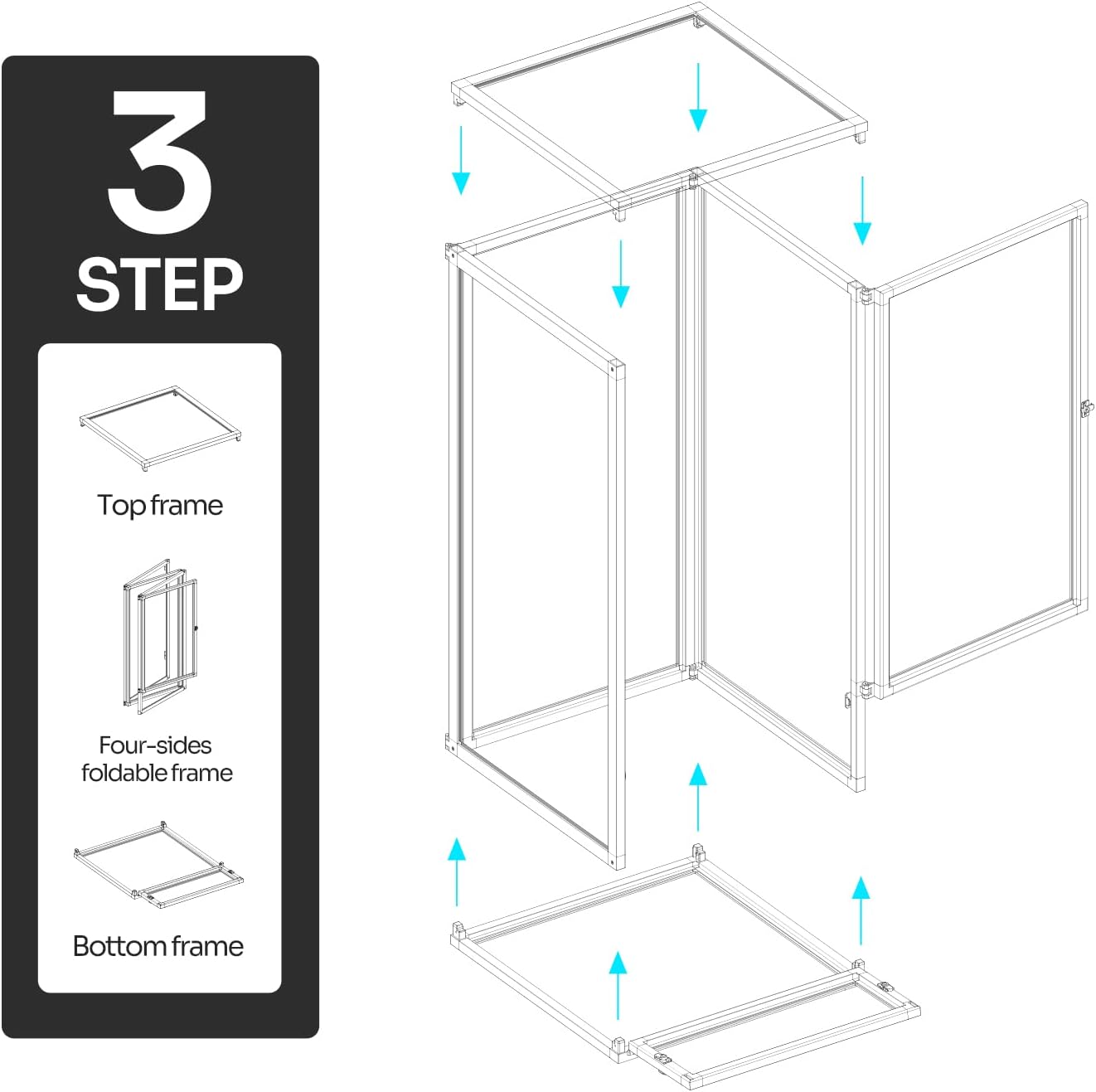 3
STEP

Top frame

Four-sides foldable frame

Bottom frame